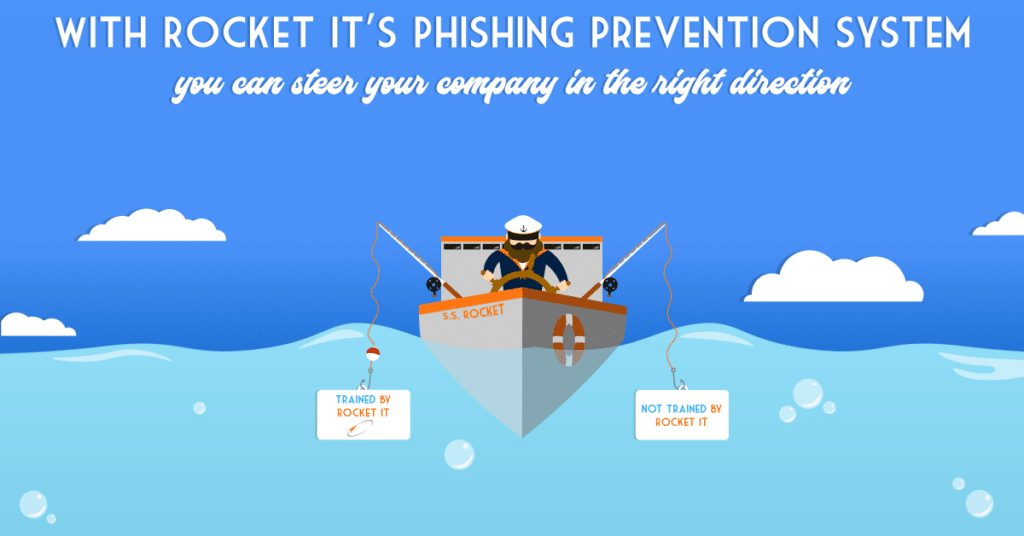 WITH ROCKET IT'S PHISHING PREVENTION SYSTEM
you can steer your company in the right direction

S.S. ROCKET

TRAINED BY ROCKET IT

NOT TRAINED BY ROCKET IT